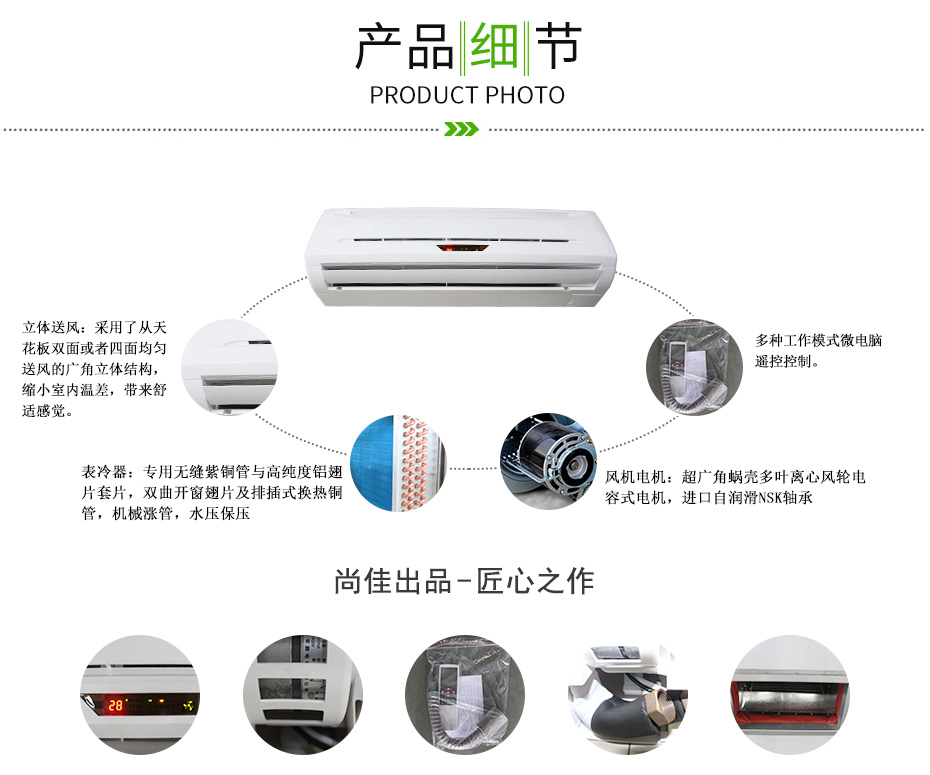 产品细节
PRODUCT PHOTO

立体送风：采用了从天花板双面或者四面均匀送风的广角立体结构，缩小室内温差，带来舒适感觉。

多种工作模式微电脑遥控控制。

表冷器：专用无缝紫铜管与高纯度铝翅片套片，双曲开窗翅片及排插式换热铜管，机械涨管，水压保压

风机电机：超广角蜗壳多叶离心风轮电容式电机，进口自润滑NSK轴承

尚佳出品-匠心之作

28